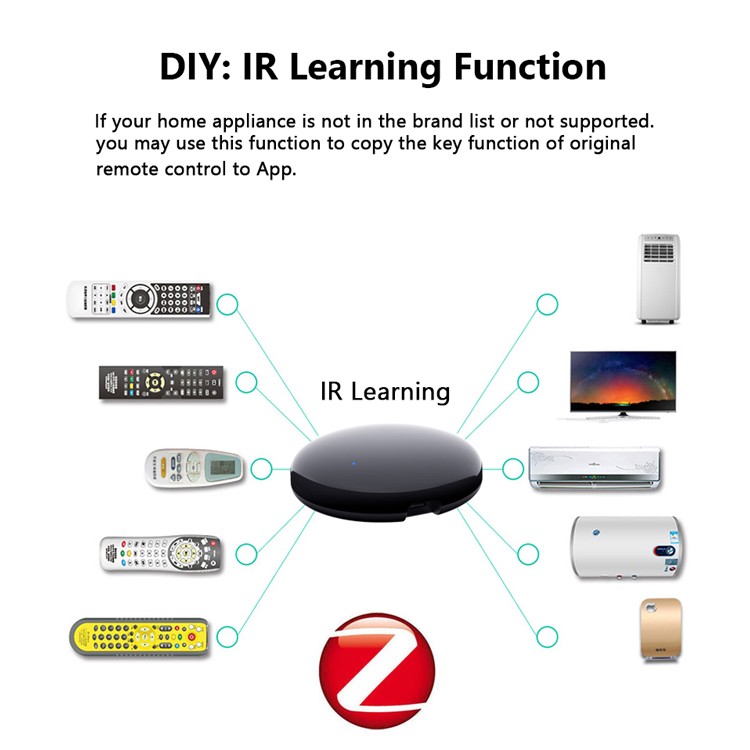 DIY: IR Learning Function

If your home appliance is not in the brand list or not supported. you may use this function to copy the key function of original remote control to App.

IR Learning