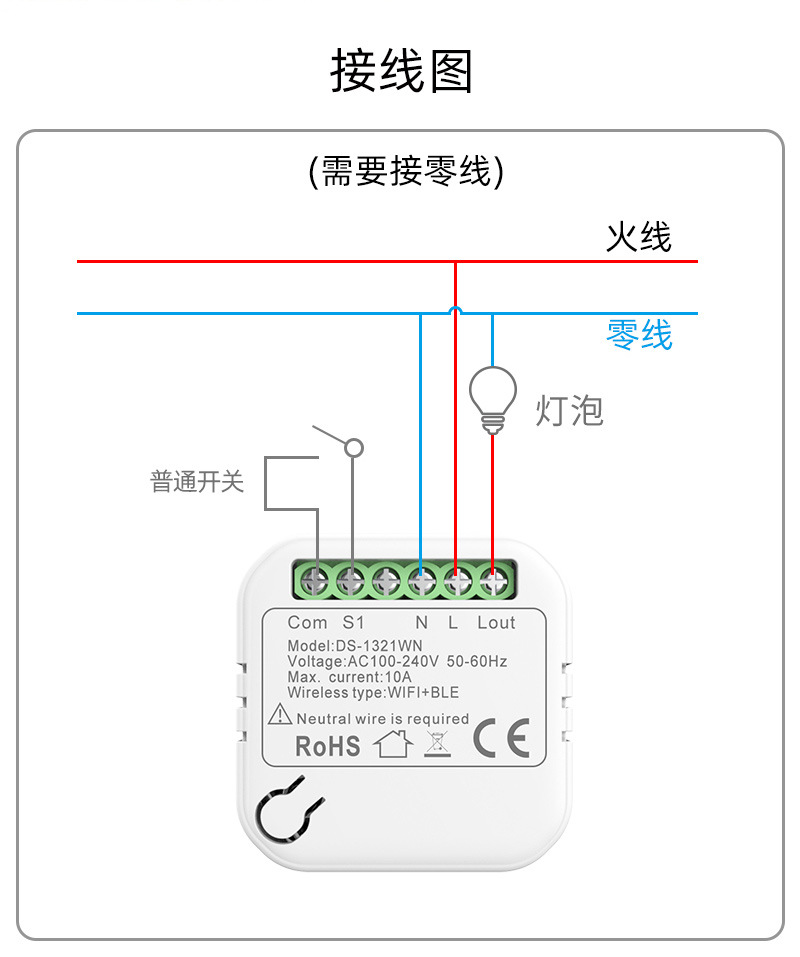 接线图

(需要接零线)

火线

零线

灯泡

普通开关

Com S1 N L Lout

Model:DS-1321WN
Voltage:AC100-240V 50-60Hz
Max. current:10A
Wireless type:WIFI+BLE

Neutral wire is required

RoHS

CE