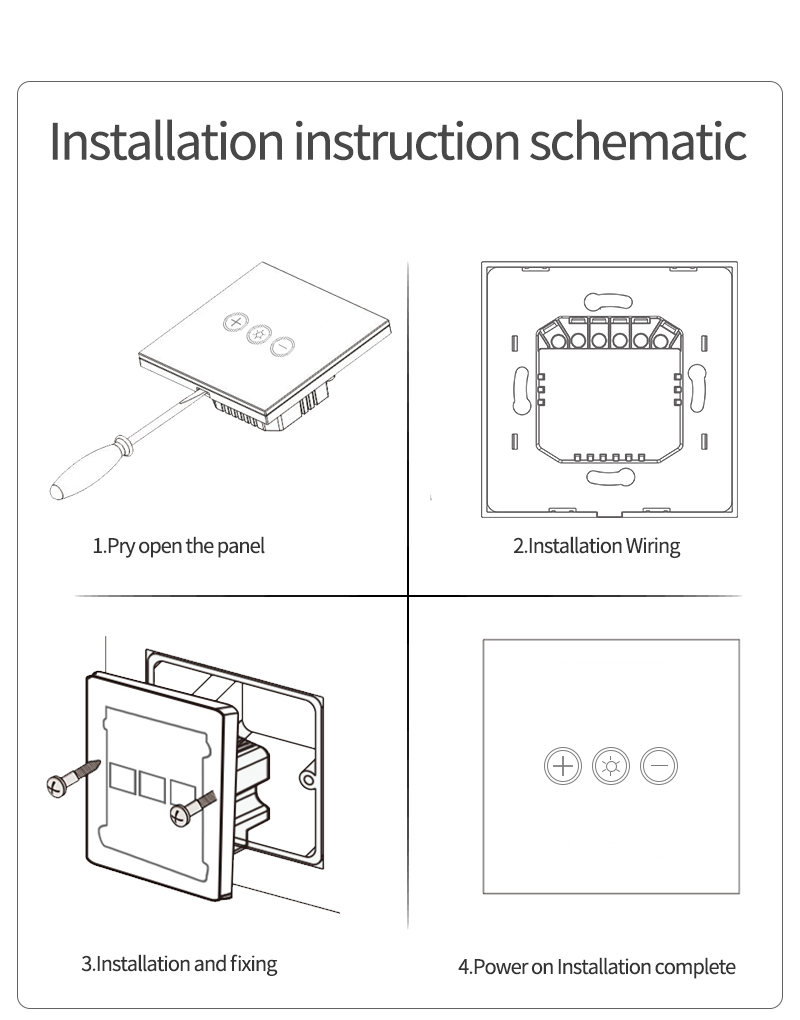 Installation instruction schematic

1.Pry open the panel

2.Installation Wiring

3.Installation and fixing

4.Power on Installation complete